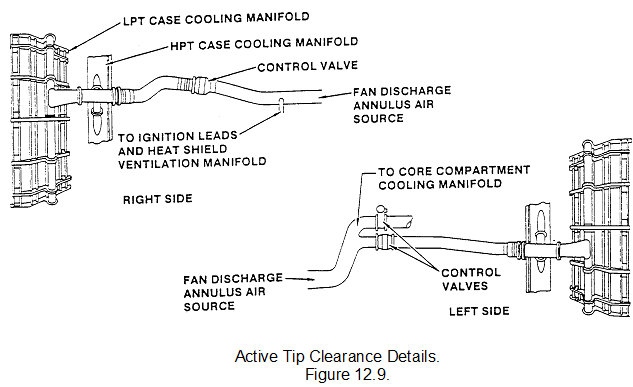 LPT CASE COOLING MANIFOLD

HPT CASE COOLING MANIFOLD

CONTROL VALVE

FAN DISCHARGE ANNULUS AIR SOURCE

TO IGNITION LEADS AND HEAT SHIELD VENTILATION MANIFOLD

RIGHT SIDE

TO CORE COMPARTMENT COOLING MANIFOLD

FAN DISCHARGE ANNULUS AIR SOURCE

CONTROL VALVES

LEFT SIDE

Active Tip Clearance Details.
Figure 12.9.